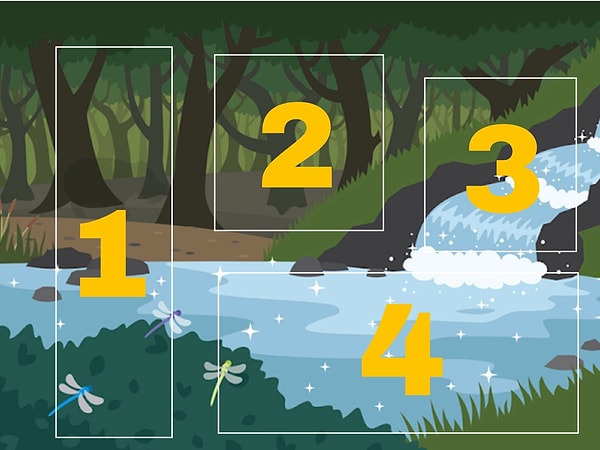 1

2

3

4