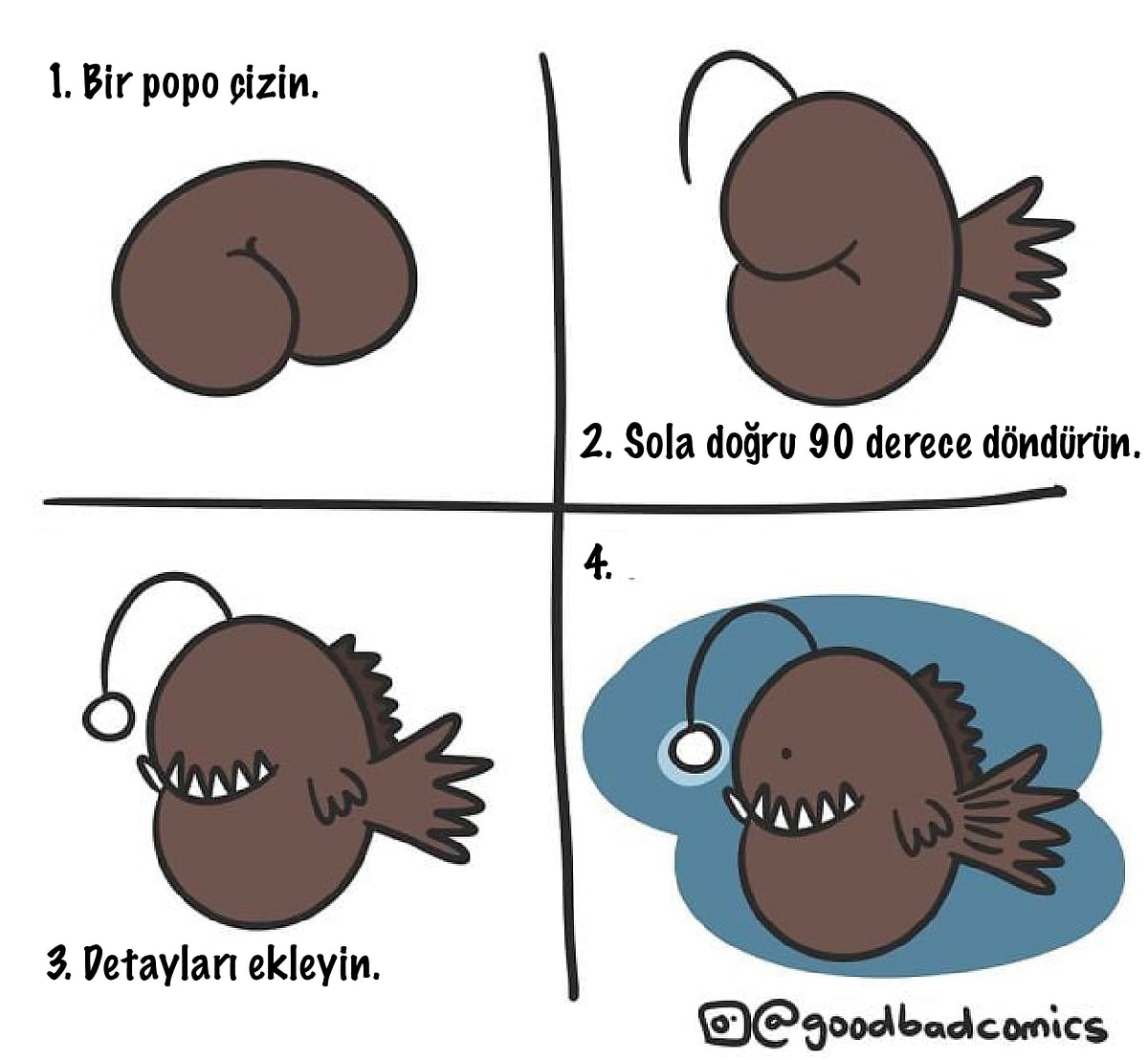 1. Bir popo çizin.

2. Sola doğru 90 derece döndürün.

3. Detayları ekleyin.

4.

@goodbadcomics