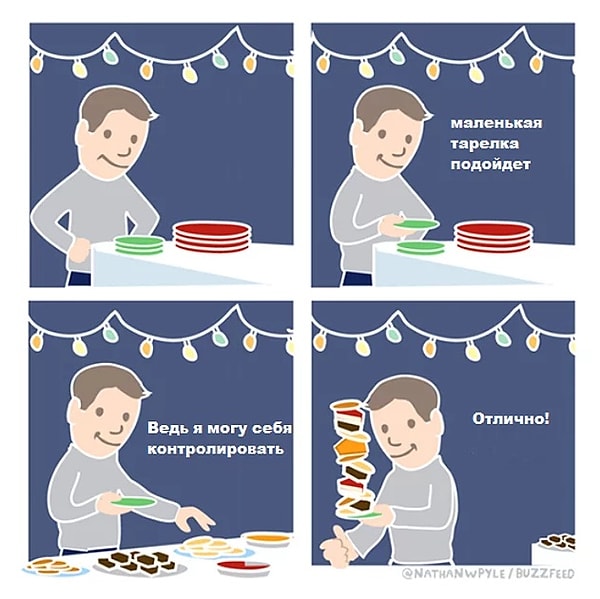 маленькая тарелка подойдет

Ведь я могу себя контролировать

Отлично!

@NATHANWPYLE / BUZZFEED