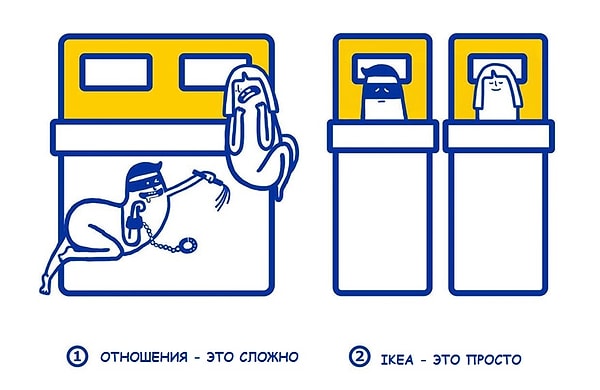 ① ОТНОШЕНИЯ - ЭТО СЛОЖНО

② IKEA - ЭТО ПРОСТО