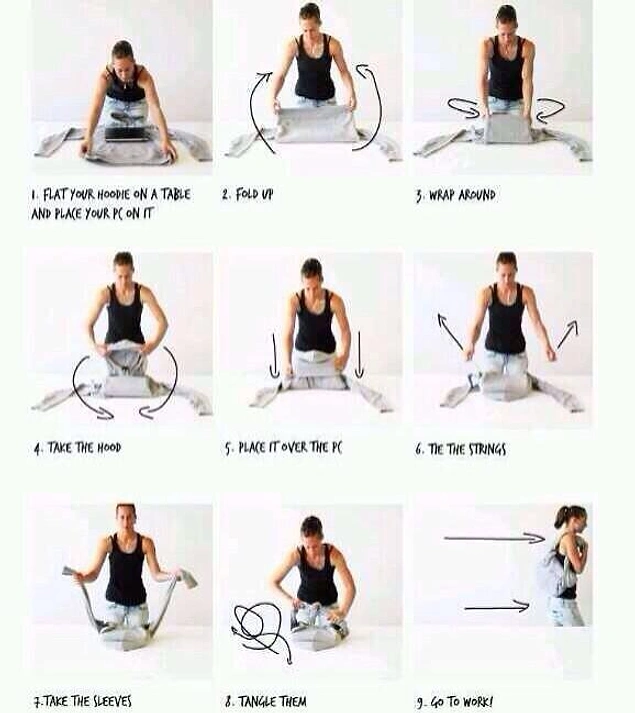 1. FLAT YOUR HOODIE ON A TABLE AND PLACE YOUR PC ON IT

2. FOLD UP

3. WRAP AROUND

4. TAKE THE HOOD

5. PLACE IT OVER THE PC

6. TIE THE STRINGS

7. TAKE THE SLEEVES

8. TANGLE THEM

9. GO TO WORK!